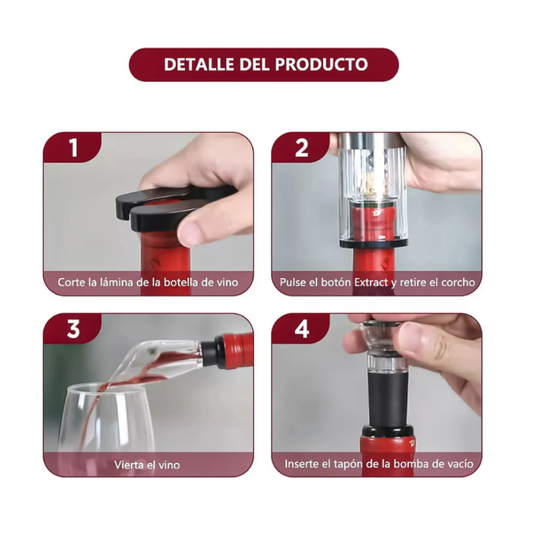 DETALLE DEL PRODUCTO

1
Corte la lámina de la botella de vino

2
Pulse el botón Extract y retire el corcho

3
Vierta el vino

4
Inserte el tapón de la bomba de vacío