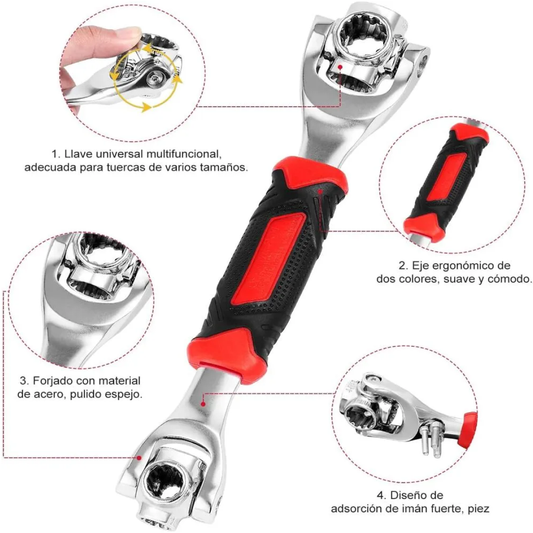 1. Llave universal multifuncional, adecuada para tuercas de varios tamaños.

2. Eje ergonómico de dos colores, suave y cómodo.

3. Forjado con material de acero, pulido espejo.

4. Diseño de adsorción de imán fuerte, piez