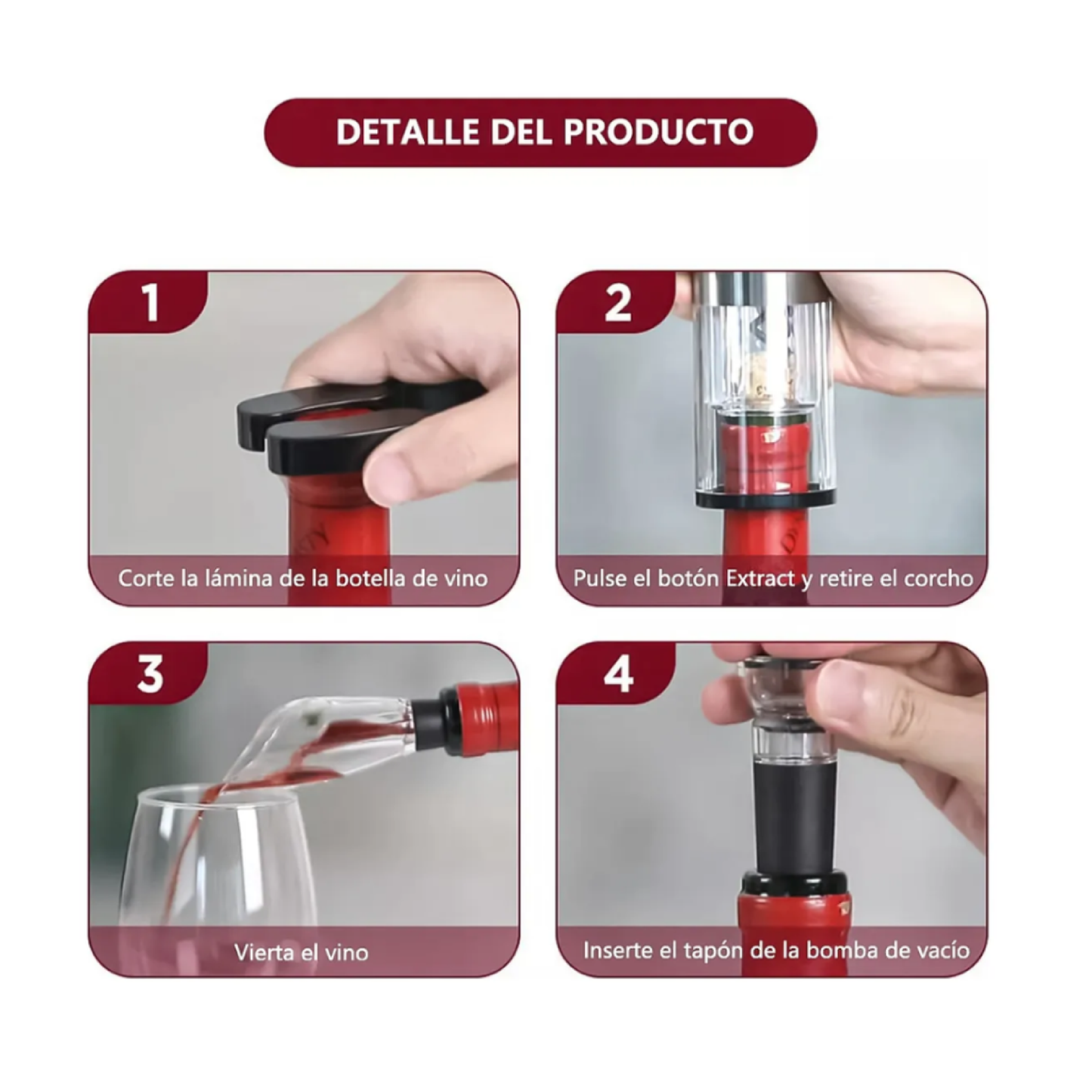 DETALLE DEL PRODUCTO

1

Corte la lámina de la botella de vino

2

Pulse el botón Extract y retire el corcho

3

Vierta el vino

4

Inserte el tapón de la bomba de vacío